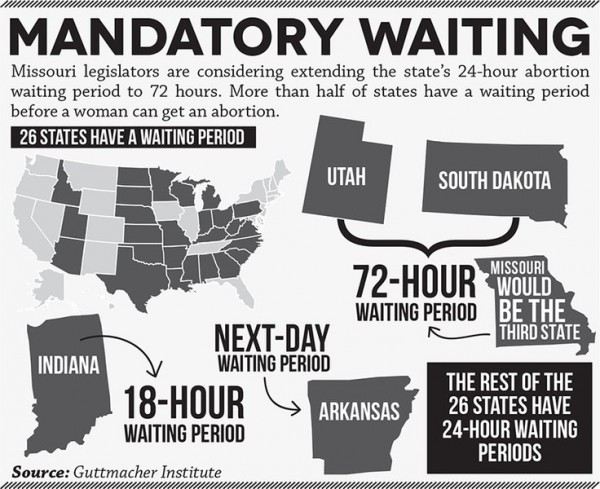 MANDATORY WAITING

Missouri legislators are considering extending the state's 24-hour abortion waiting period to 72 hours. More than half of states have a waiting period before a woman can get an abortion.

26 STATES HAVE A WAITING PERIOD

UTAH

SOUTH DAKOTA

72-HOUR WAITING PERIOD

MISSOURI WOULD BE THE THIRD STATE

INDIANA

18-HOUR WAITING PERIOD

NEXT-DAY WAITING PERIOD

ARKANSAS

THE REST OF THE 26 STATES HAVE 24-HOUR WAITING PERIODS

Source: Guttmacher Institute